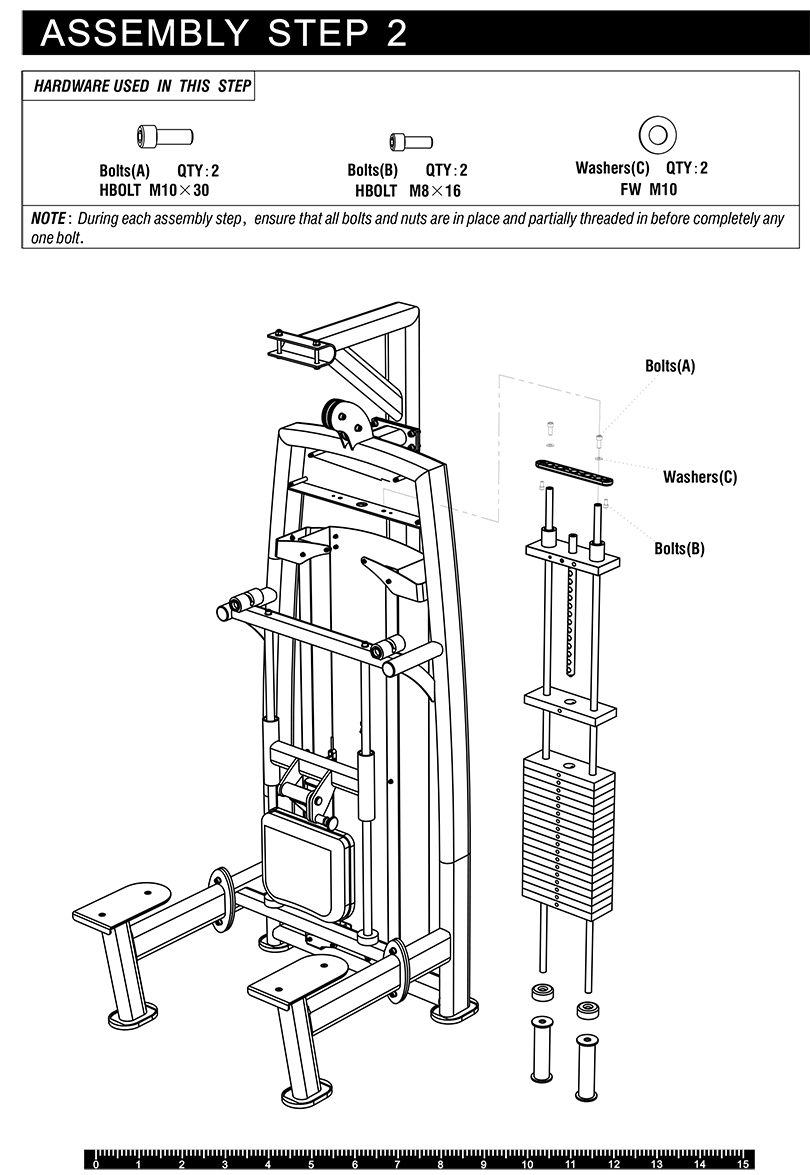 ASSEMBLY STEP 2

HARDWARE USED IN THIS STEP

Bolts(A) QTY : 2
HBOLT M10×30

Bolts(B) QTY : 2
HBOLT M8×16

Washers(C) QTY : 2
FW M10

NOTE : During each assembly step, ensure that all bolts and nuts are in place and partially threaded in before completely any one bolt.

Bolts(A)

Washers(C)

Bolts(B)

0 1 2 3 4 5 6 7 8 9 10 11 12 13 14 15