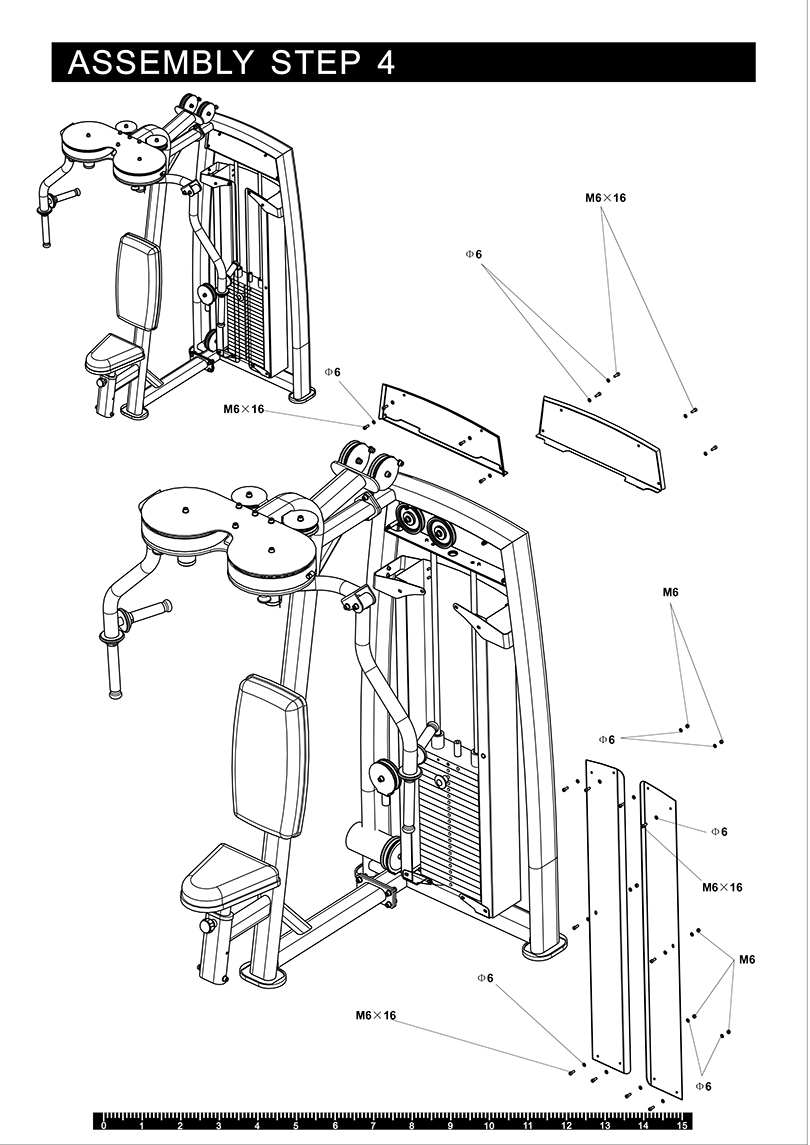 ASSEMBLY STEP 4

M6×16

Φ6

Φ6

M6×16

M6

Φ6

Φ6

M6×16

M6

Φ6

M6×16

Φ6

0 1 2 3 4 5 6 7 8 9 10 11 12 13 14 15