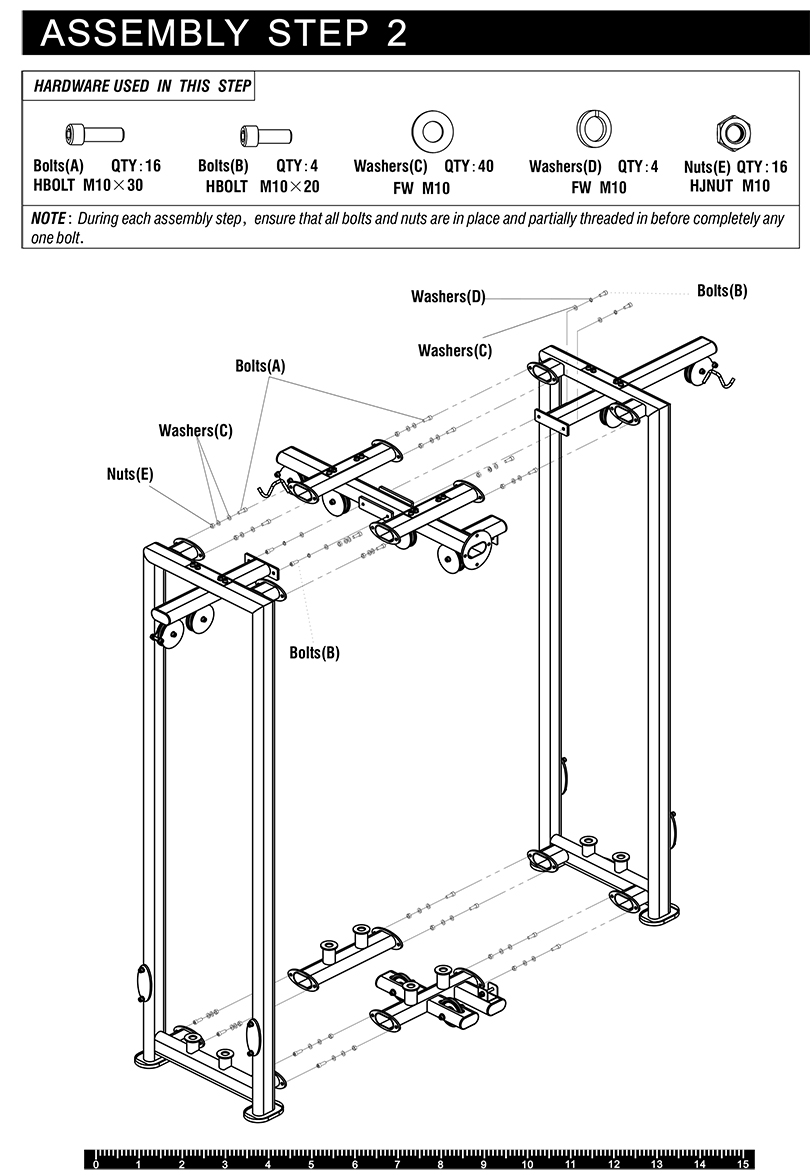 ASSEMBLY STEP 2

HARDWARE USED IN THIS STEP

Bolts(A) QTY : 16
HBOLT M10×30

Bolts(B) QTY : 4
HBOLT M10×20

Washers(C) QTY : 40
FW M10

Washers(D) QTY : 4
FW M10

Nuts(E) QTY : 16
HJNUT M10

NOTE : During each assembly step, ensure that all bolts and nuts are in place and partially threaded in before completely any one bolt.

Washers(D)

Bolts(B)

Washers(C)

Bolts(A)

Washers(C)

Nuts(E)

Bolts(B)

0 1 2 3 4 5 6 7 8 9 10 11 12 13 14 15