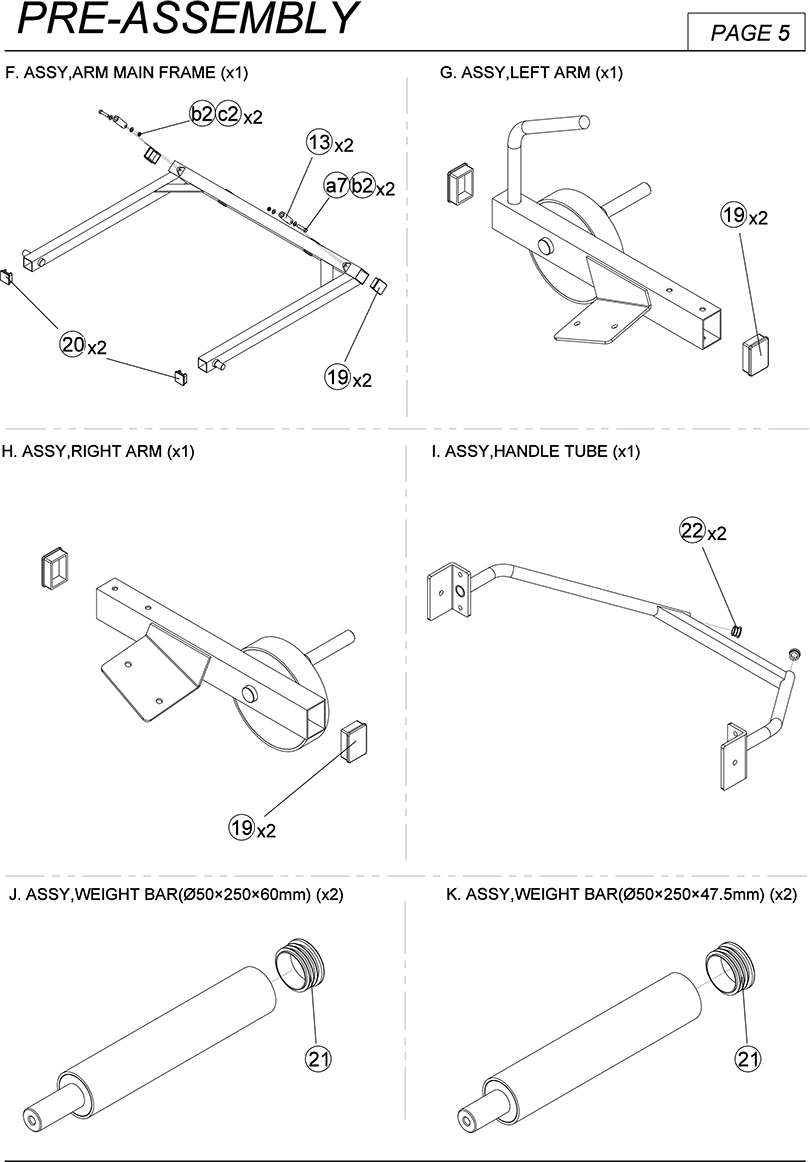 PRE-ASSEMBLY

PAGE 5

F. ASSY,ARM MAIN FRAME (x1)

b2 c2 x2

13 x2

a7 b2 x2

20 x2

19 x2

G. ASSY,LEFT ARM (x1)

19 x2

H. ASSY,RIGHT ARM (x1)

19 x2

I. ASSY,HANDLE TUBE (x1)

22 x2

J. ASSY,WEIGHT BAR(Ø50×250×60mm) (x2)

21

K. ASSY,WEIGHT BAR(Ø50×250×47.5mm) (x2)

21